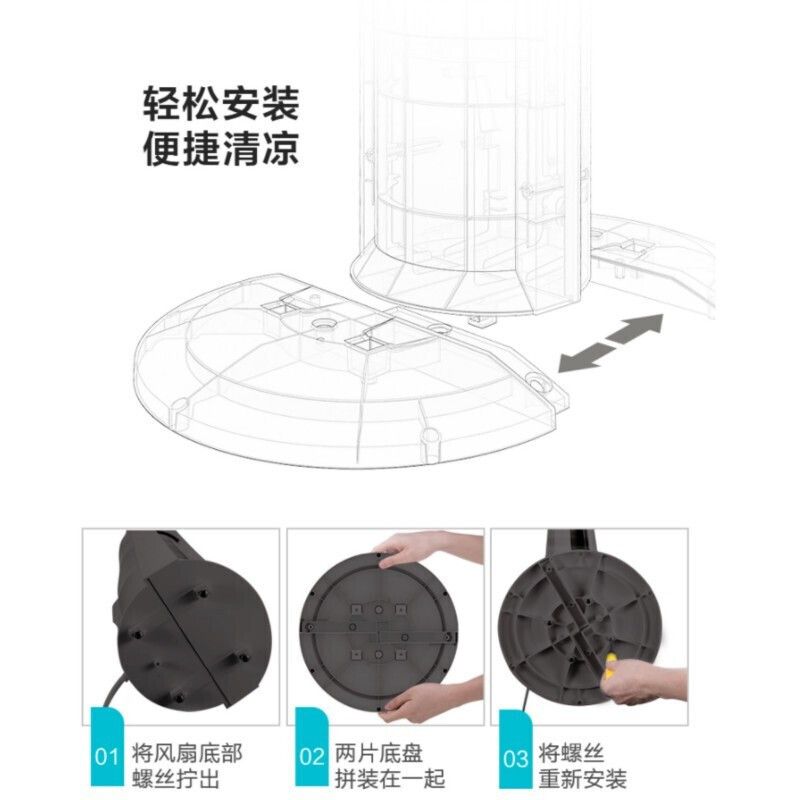 轻松安装
便捷清凉

01 将风扇底部螺丝拧出

02 两片底盘拼装在一起

03 将螺丝重新安装