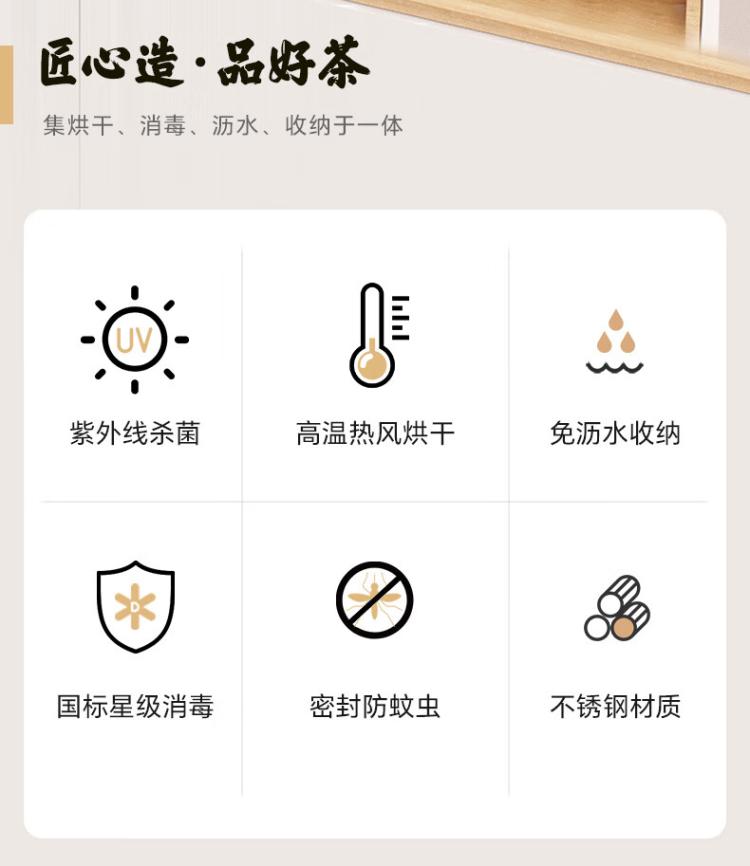 匠心造·品好茶

集烘干、消毒、沥水、收纳于一体

UV

紫外线杀菌

高温热风烘干

免沥水收纳

国标星级消毒

密封防蚊虫

不锈钢材质