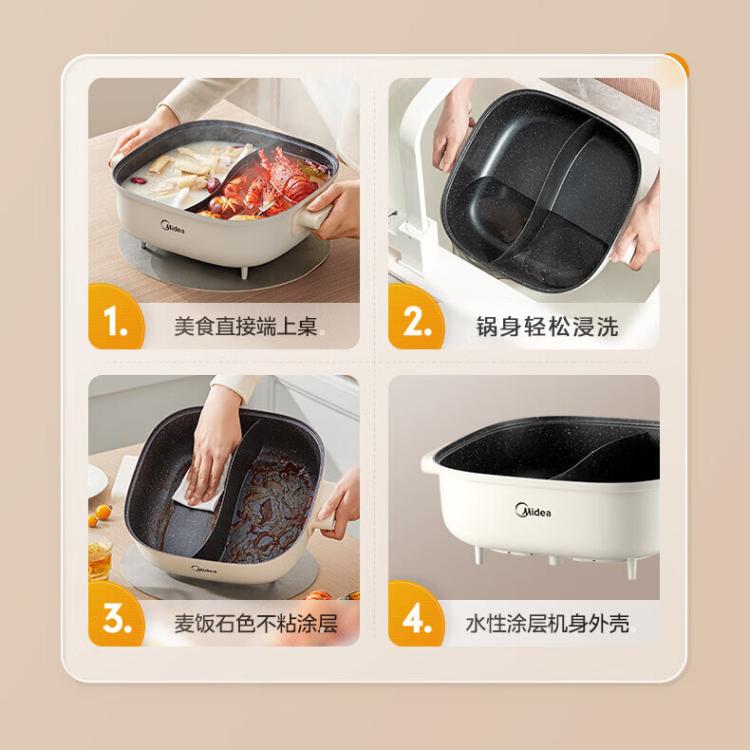 Midea

1. 美食直接端上桌

2. 锅身轻松浸洗

Midea

3. 麦饭石色不粘涂层

Midea

4. 水性涂层机身外壳