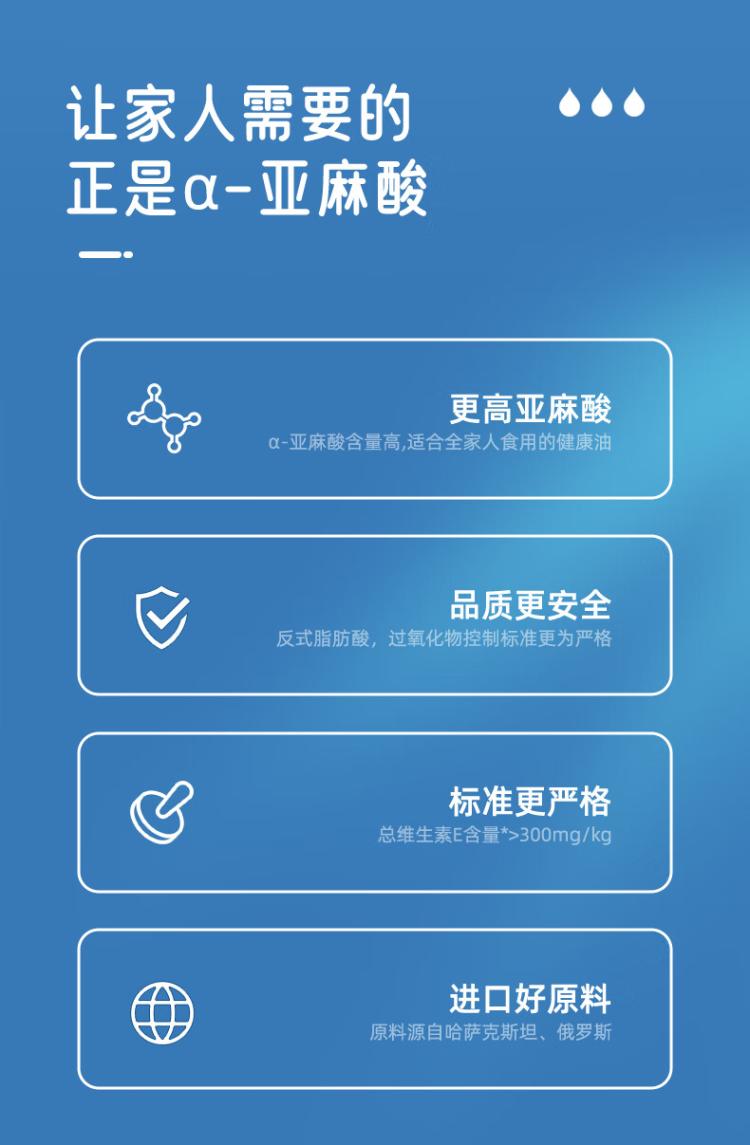 让家人需要的
正是α-亚麻酸

更高亚麻酸
α-亚麻酸含量高,适合全家人食用的健康油

品质更安全
反式脂肪酸，过氧化物控制标准更为严格

标准更严格
总维生素E含量*>300mg/kg

进口好原料
原料源自哈萨克斯坦、俄罗斯