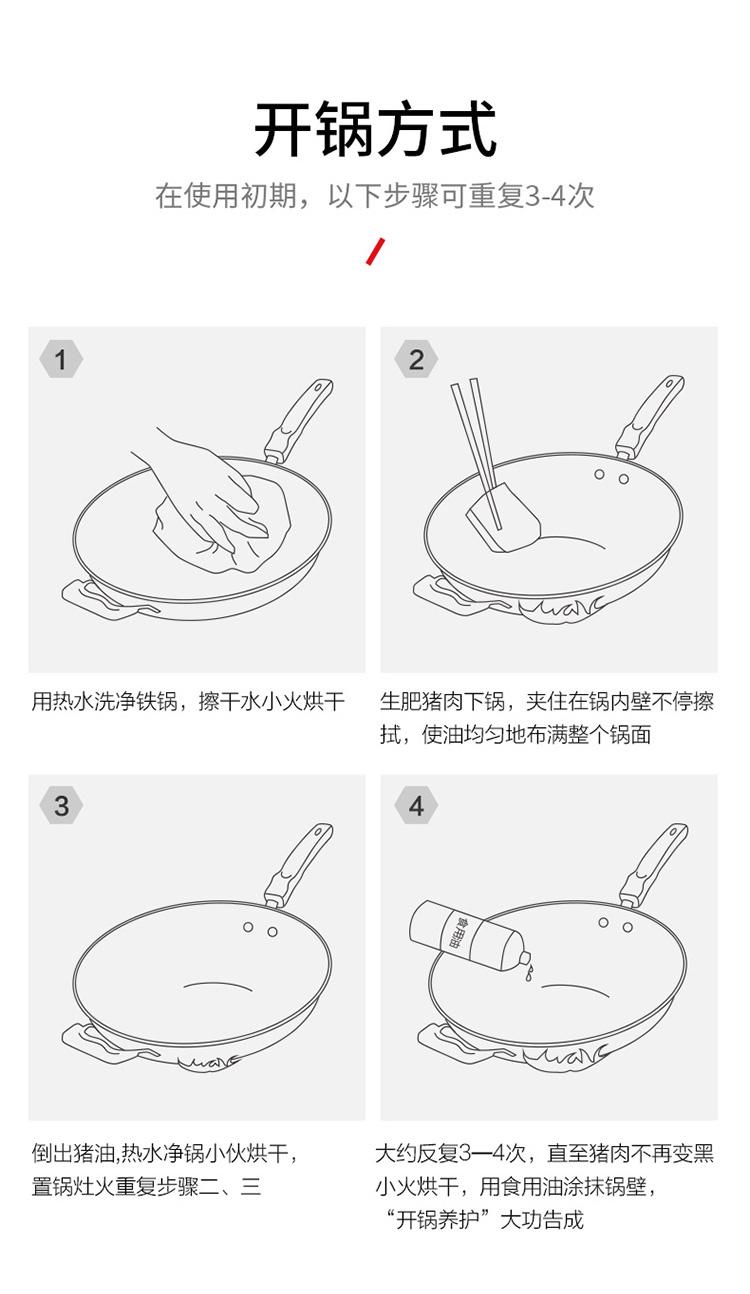 开锅方式

在使用初期，以下步骤可重复3-4次

1

用热水洗净铁锅，擦干水小火烘干

2

生肥猪肉下锅，夹住在锅内壁不停擦拭，使油均匀地布满整个锅面

3

倒出猪油,热水净锅小伙烘干，置锅灶火重复步骤二、三

4

食用油

大约反复3—4次，直至猪肉不再变黑小火烘干，用食用油涂抹锅壁，“开锅养护”大功告成