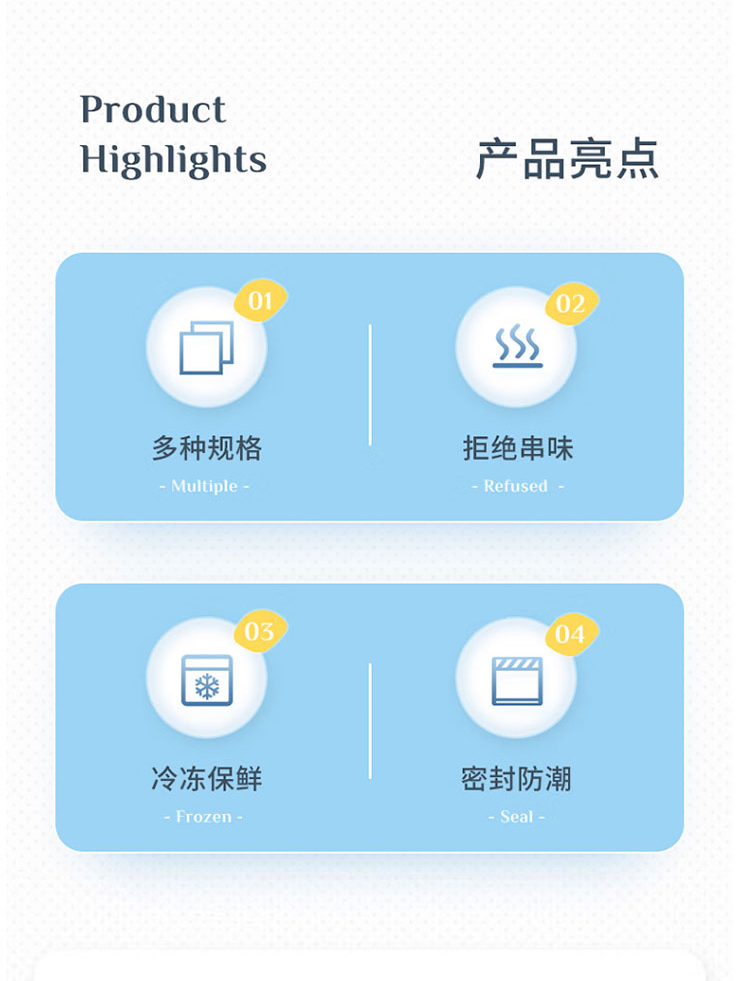 Product
Highlights

产品亮点

01

多种规格

- Multiple -

02

拒绝串味

- Refused -

03

冷冻保鲜

- Frozen -

04

密封防潮

- Seal -