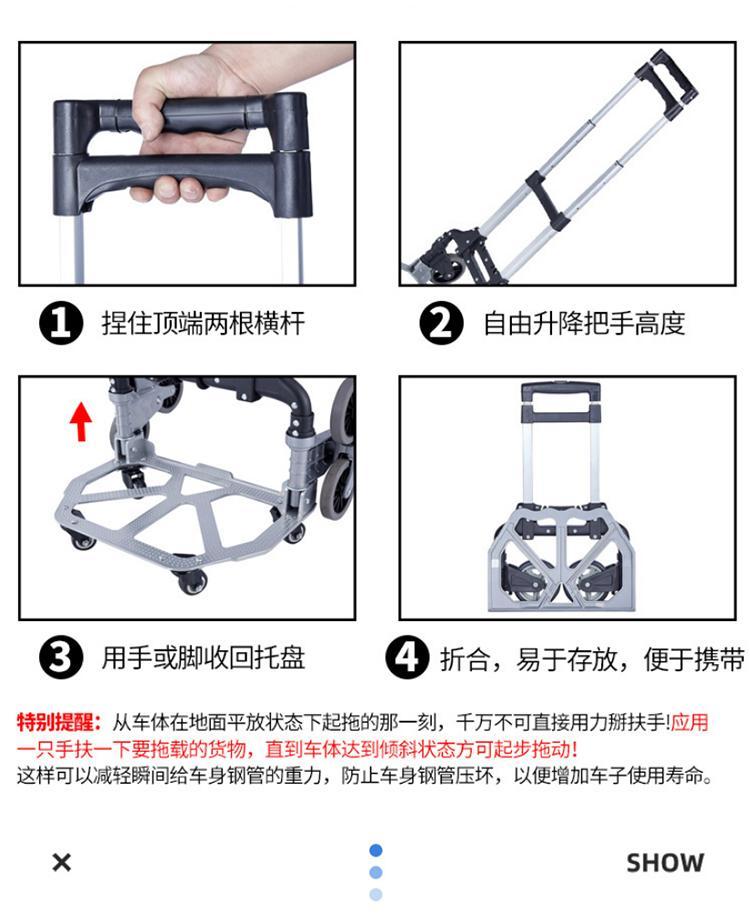 1 捏住顶端两根横杆

2 自由升降把手高度

3 用手或脚收回托盘

4 折合，易于存放，便于携带

特别提醒：从车体在地面平放状态下起拖的那一刻，千万不可直接用力掰扶手!应用一只手扶一下要拖载的货物，直到车体达到倾斜状态方可起步拖动!
这样可以减轻瞬间给车身钢管的重力，防止车身钢管压坏，以便增加车子使用寿命。

×

SHOW