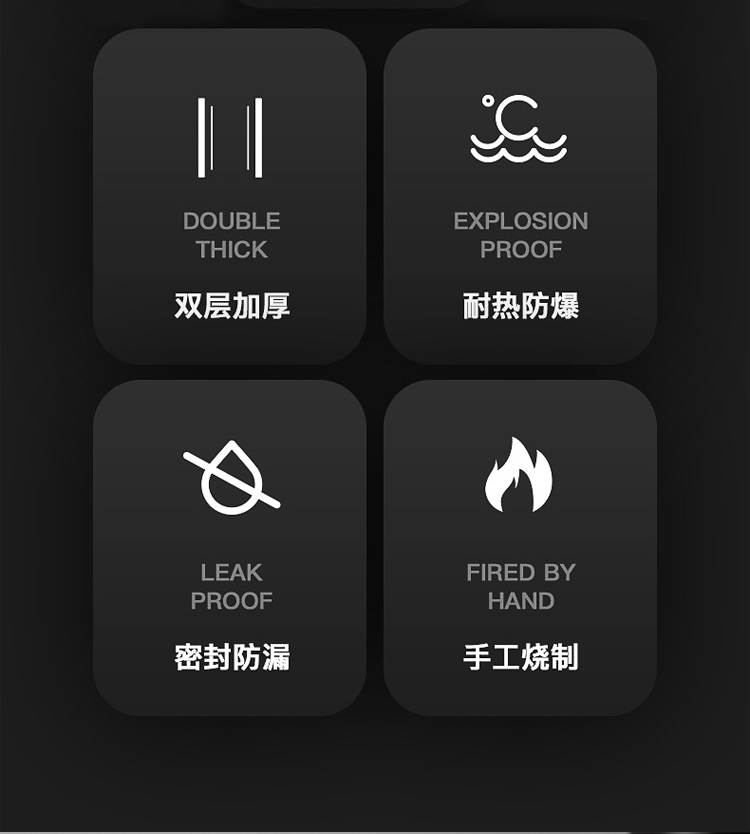 DOUBLE
THICK

双层加厚

EXPLOSION
PROOF

耐热防爆

LEAK
PROOF

密封防漏

FIRED BY
HAND

手工烧制