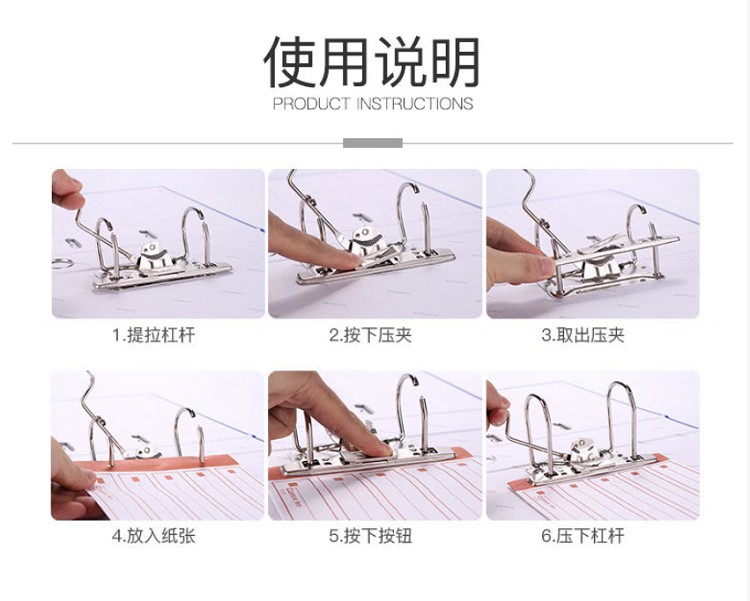 使用说明
PRODUCT INSTRUCTIONS

1.提拉杠杆

2.按下压夹

3.取出压夹

4.放入纸张

5.按下按钮

6.压下杠杆