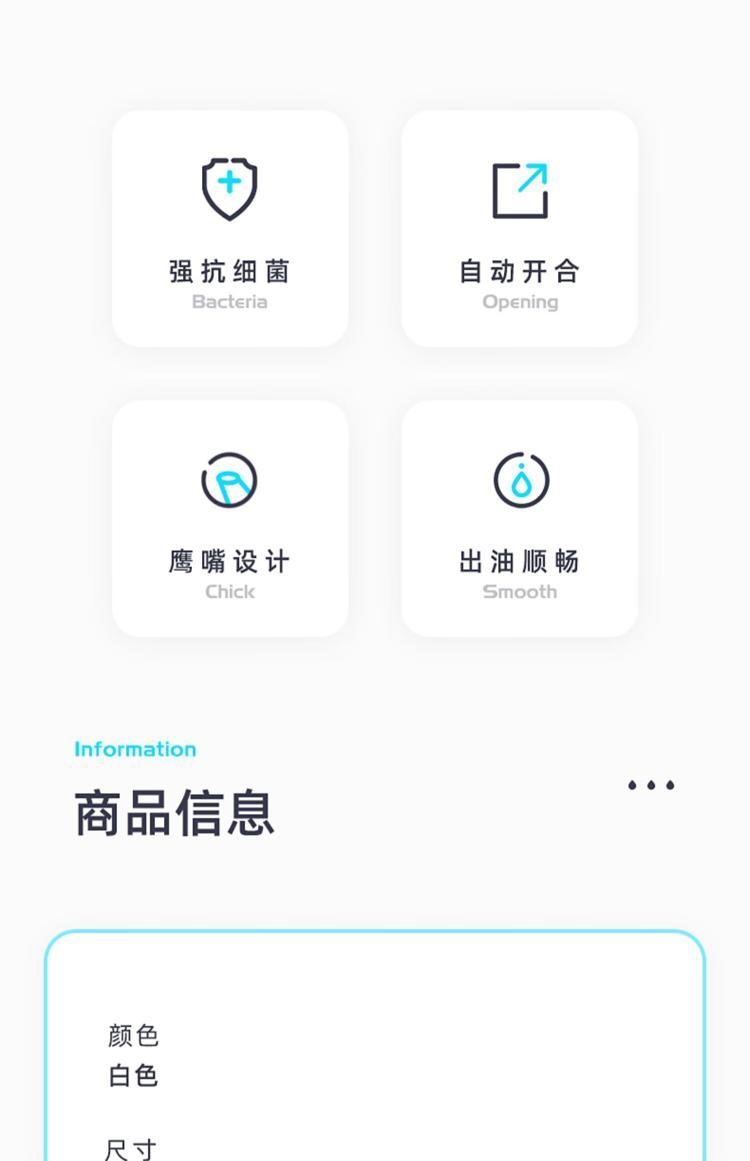 强抗细菌
Bacteria

自动开合
Opening

鹰嘴设计
Chick

出油顺畅
Smooth

Information

商品信息

颜色
白色

尺寸