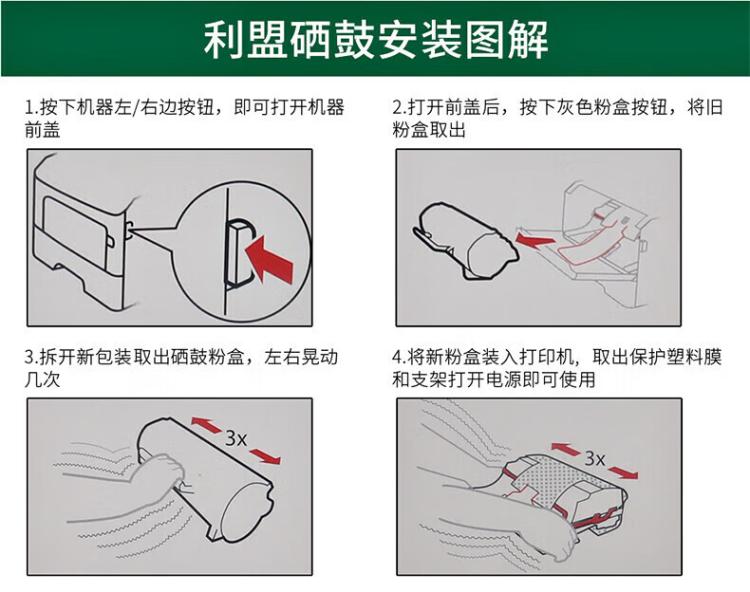 利盟硒鼓安装图解

1.按下机器左/右边按钮，即可打开机器前盖

2.打开前盖后，按下灰色粉盒按钮，将旧粉盒取出

3.拆开新包装取出硒鼓粉盒，左右晃动几次

3x

4.将新粉盒装入打印机，取出保护塑料膜和支架打开电源即可使用

3x