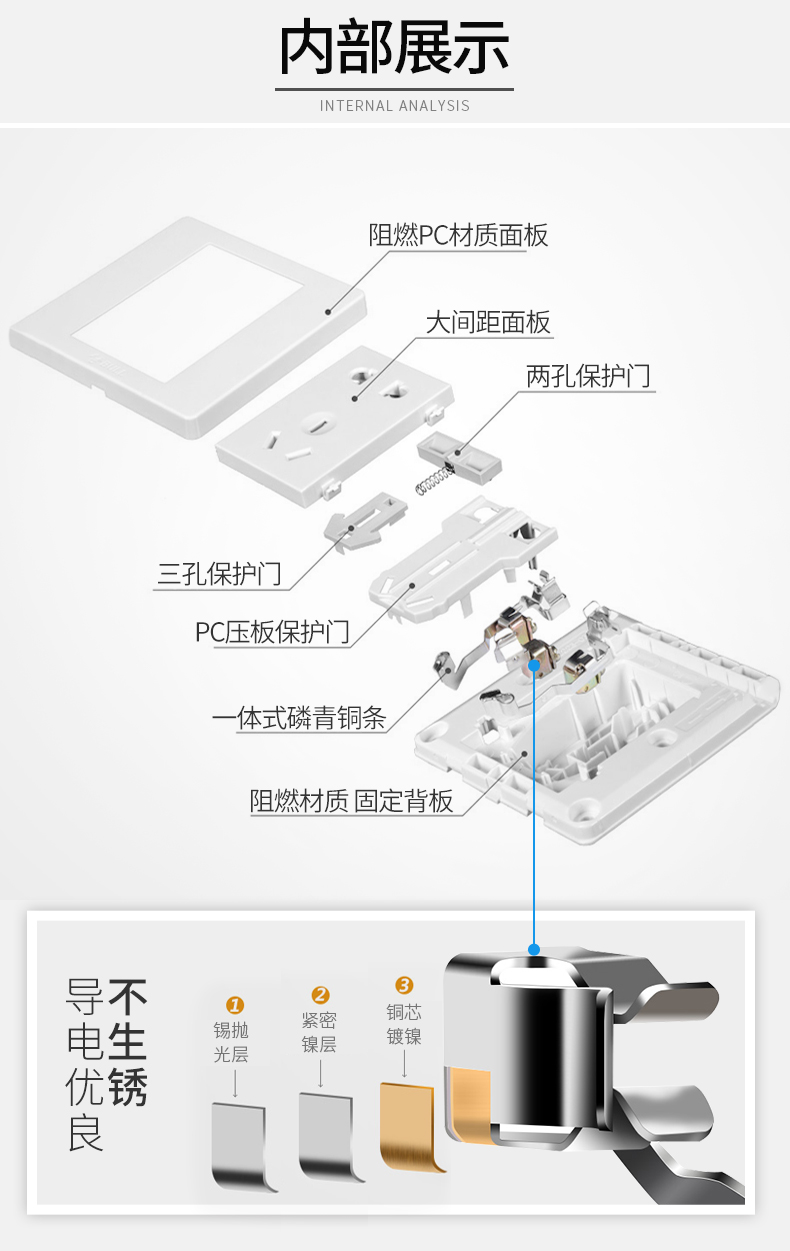 内部展示

INTERNAL ANALYSIS

阻燃PC材质面板

大间距面板

两孔保护门

三孔保护门

PC压板保护门

一体式磷青铜条

阻燃材质 固定背板

导电优良

不生锈

1
锡抛光层

2
紧密镍层

3
铜芯镀镍