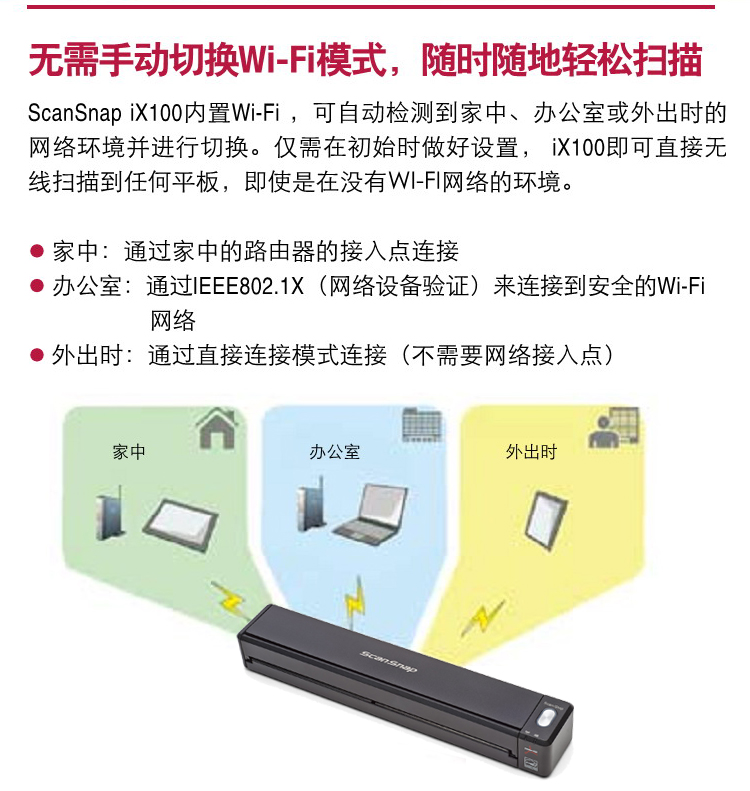 无需手动切换Wi-Fi模式，随时随地轻松扫描

ScanSnap iX100内置Wi-Fi ，可自动检测到家中、办公室或外出时的网络环境并进行切换。仅需在初始时做好设置， iX100即可直接无线扫描到任何平板，即使是在没有WI-FI网络的环境。

● 家中：通过家中的路由器的接入点连接
● 办公室：通过IEEE802.1X（网络设备验证）来连接到安全的Wi-Fi网络
● 外出时：通过直接连接模式连接（不需要网络接入点）

家中
办公室
外出时

ScanSnap